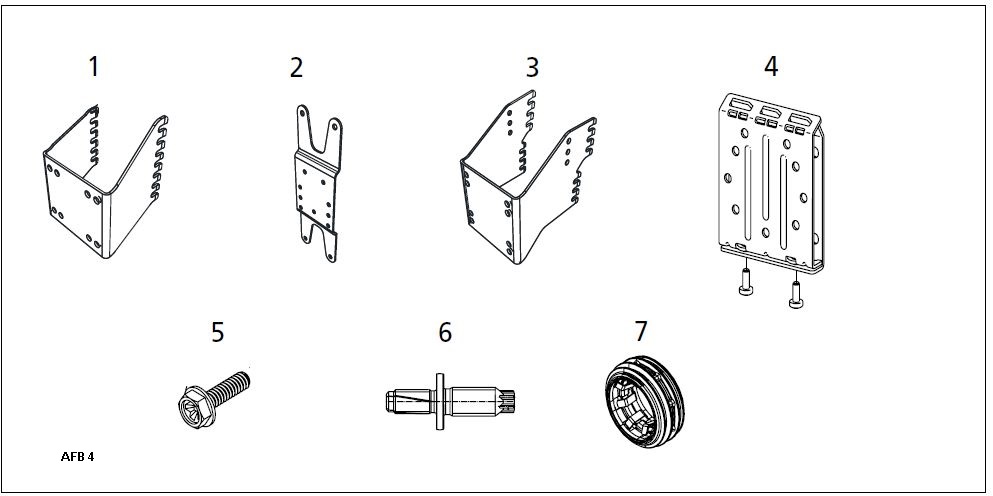 1
2
3
4
5
6
7
AFB 4